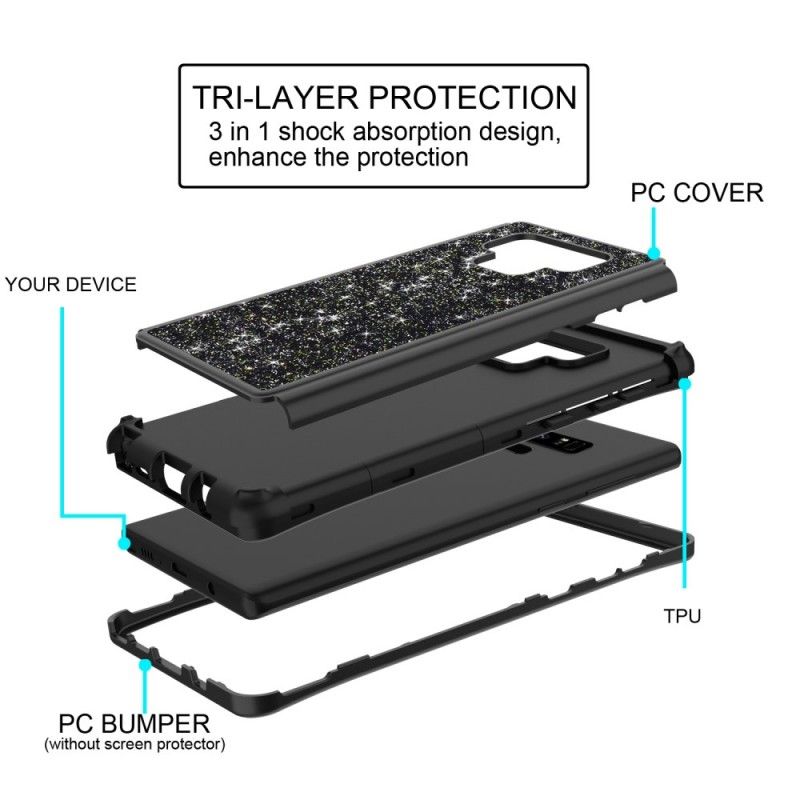 TRI-LAYER PROTECTION
3 in 1 shock absorption design, enhance the protection

PC COVER

YOUR DEVICE

TPU

PC BUMPER
(without screen protector)